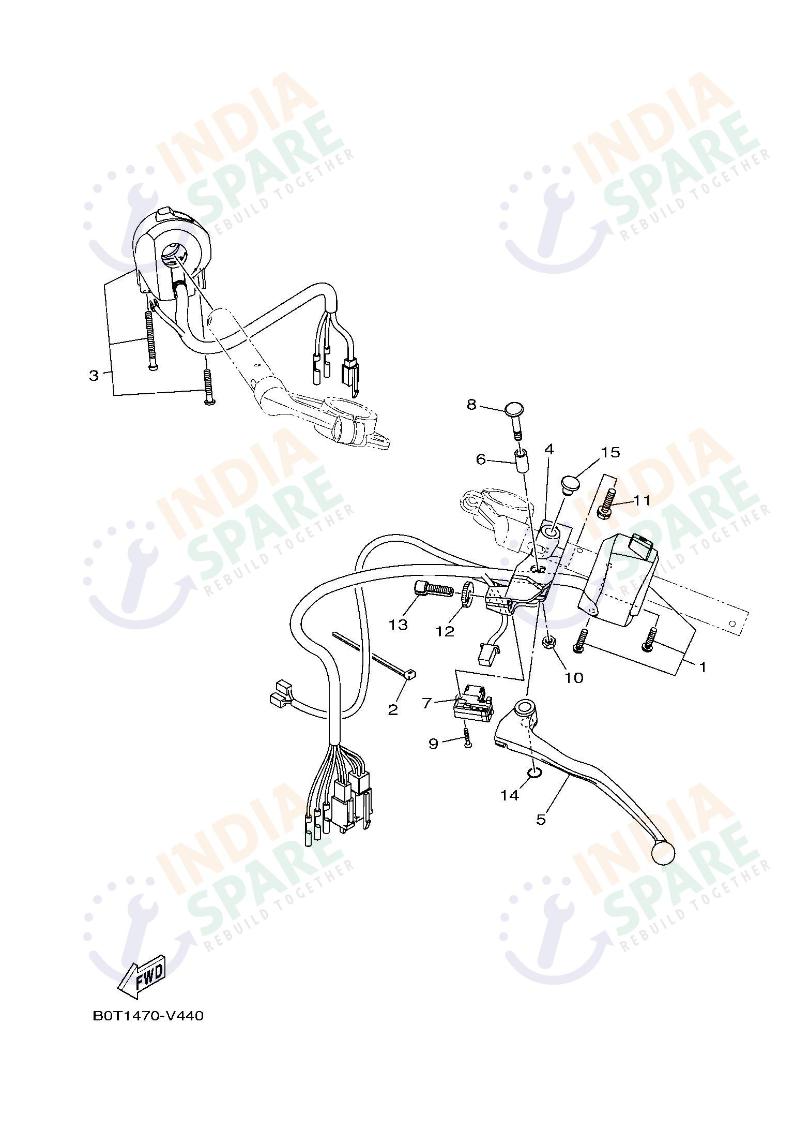 INDIA
SPARE
REBUILD TOGETHER

INDIA
SPARE
REBUILD TOGETHER

3

8

6

4

15

11

INDIA
SPARE
REBUILD TOGETHER

INDIA
SPARE
REBUILD TOGETHER

13

12

10

1

2

7

9

14

5

INDIA
SPARE
REBUILD TOGETHER

INDIA
SPARE
REBUILD TOGETHER

FWD

B0T1470-V440